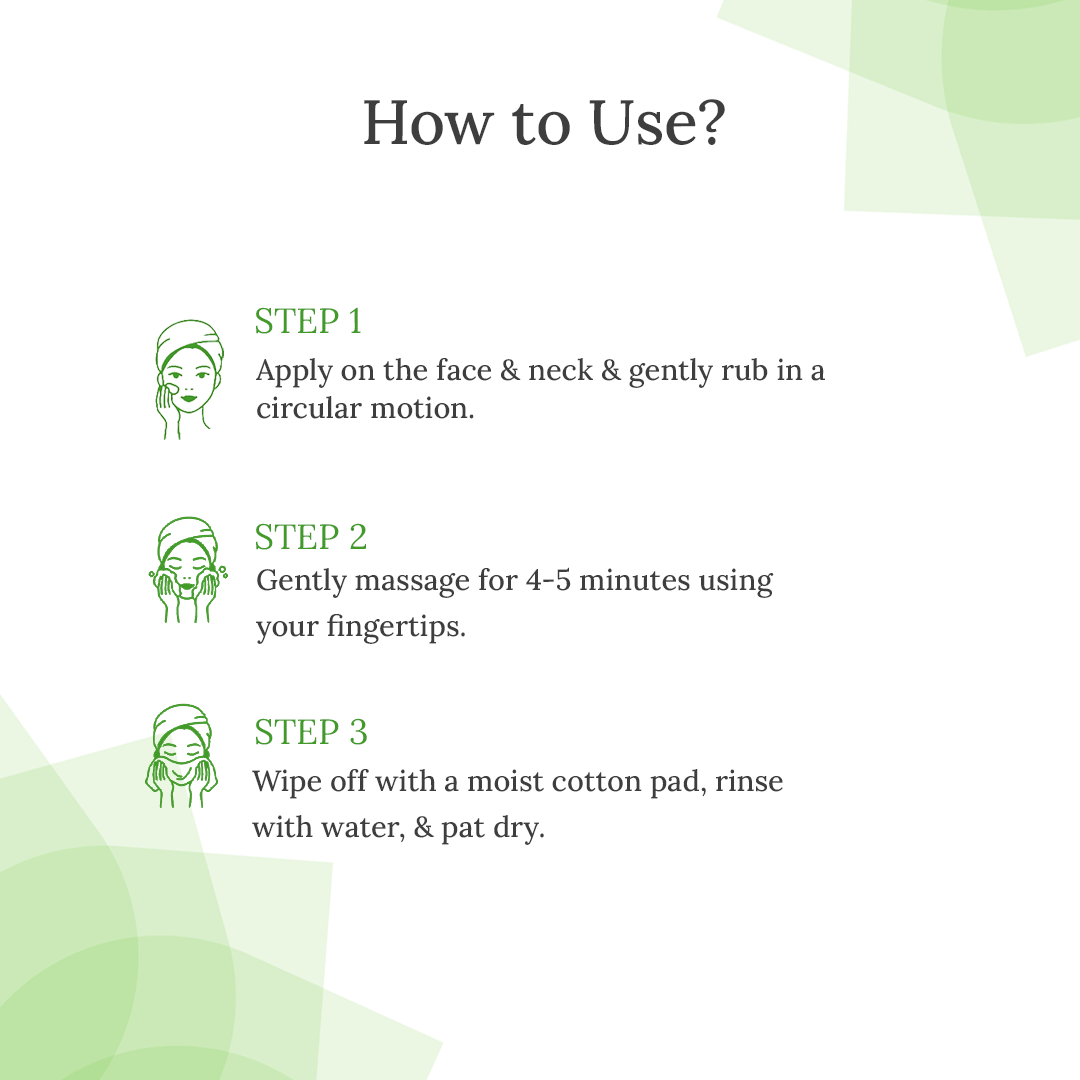 How to Use?

STEP 1
Apply on the face & neck & gently rub in a circular motion.

STEP 2
Gently massage for 4-5 minutes using your fingertips.

STEP 3
Wipe off with a moist cotton pad, rinse with water, & pat dry.