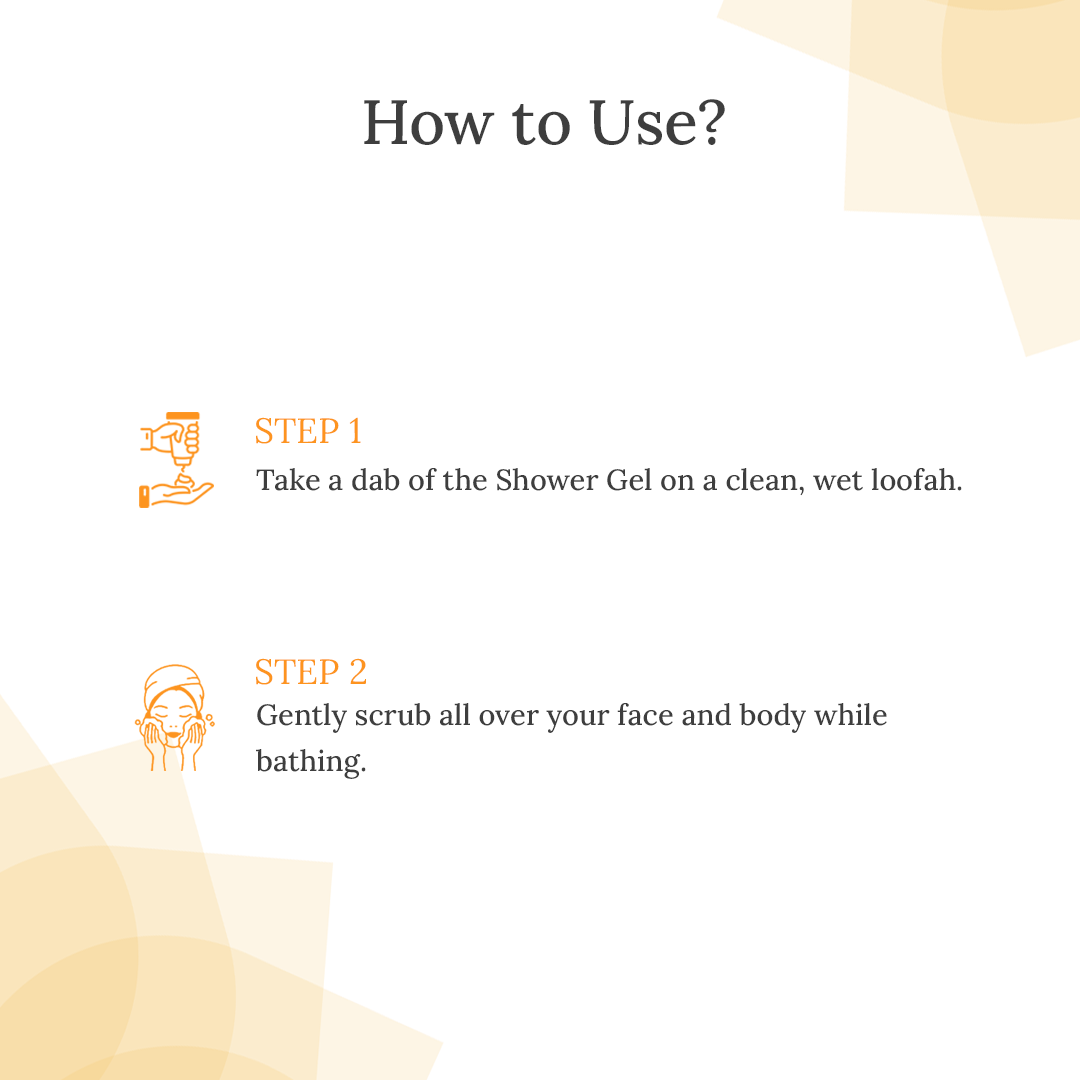 How to Use?

STEP 1
Take a dab of the Shower Gel on a clean, wet loofah.

STEP 2
Gently scrub all over your face and body while bathing.