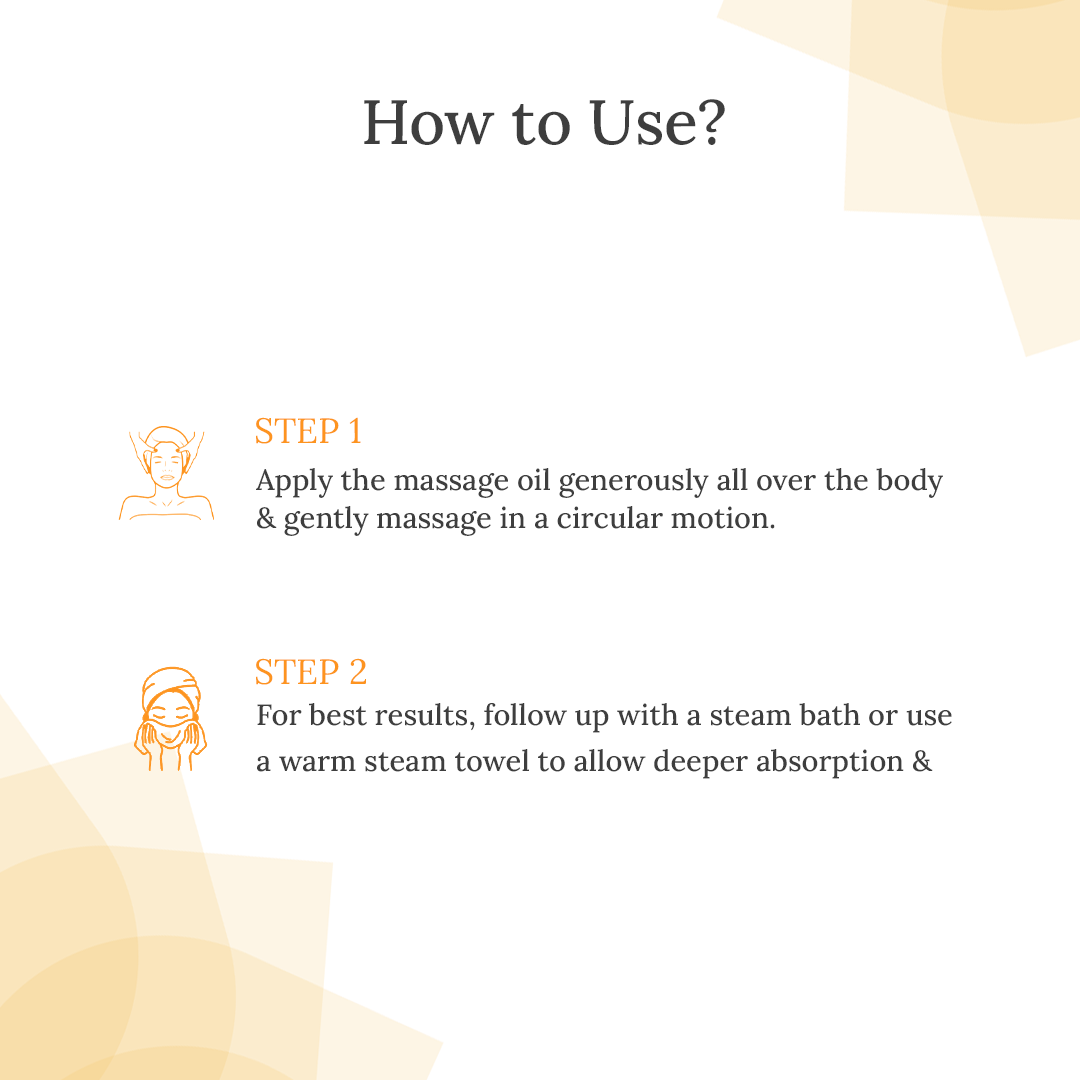 How to Use?

STEP 1
Apply the massage oil generously all over the body & gently massage in a circular motion.

STEP 2
For best results, follow up with a steam bath or use a warm steam towel to allow deeper absorption &