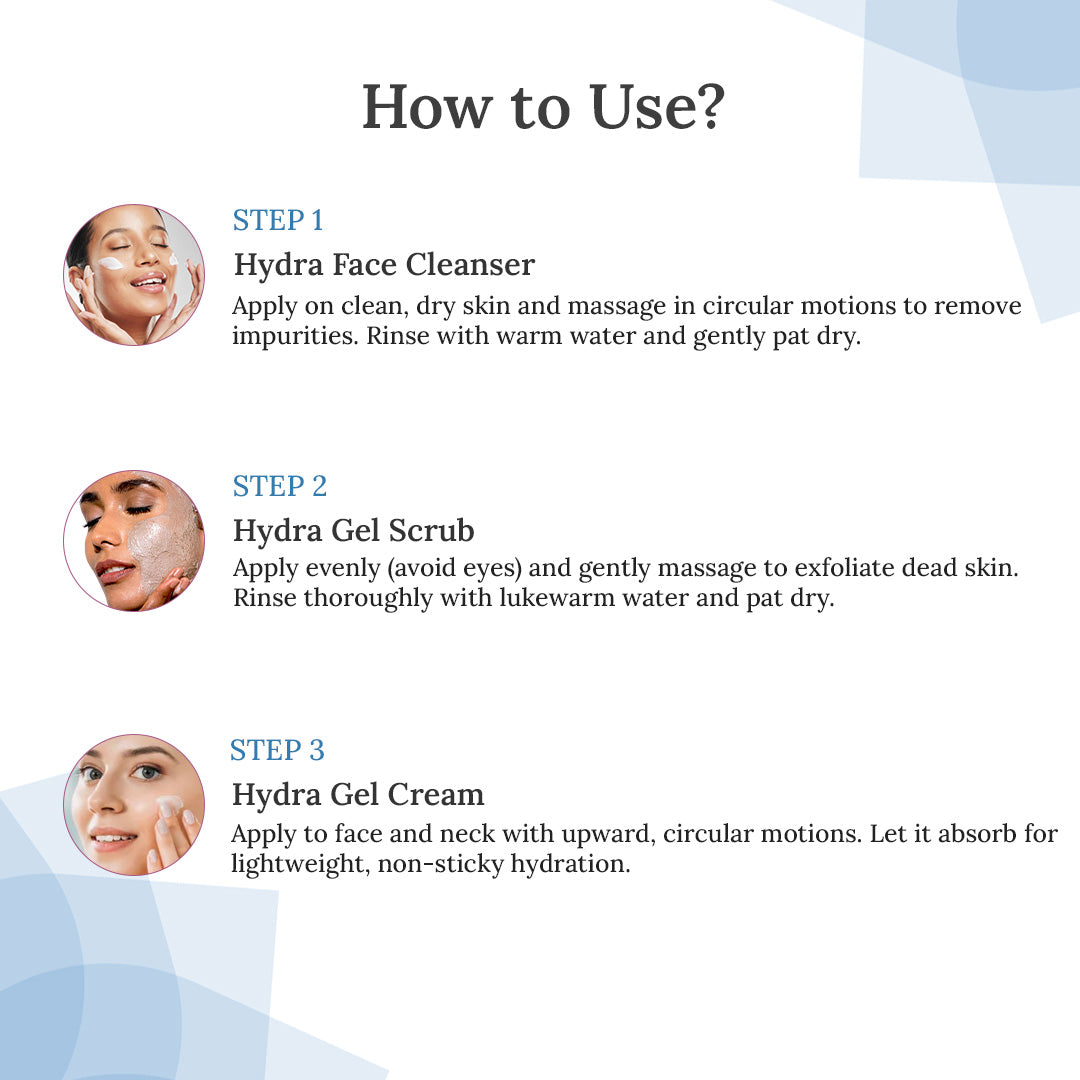 How to Use?

STEP 1
Hydra Face Cleanser
Apply on clean, dry skin and massage in circular motions to remove impurities. Rinse with warm water and gently pat dry.

STEP 2
Hydra Gel Scrub
Apply evenly (avoid eyes) and gently massage to exfoliate dead skin. Rinse thoroughly with lukewarm water and pat dry.

STEP 3
Hydra Gel Cream
Apply to face and neck with upward, circular motions. Let it absorb for lightweight, non-sticky hydration.