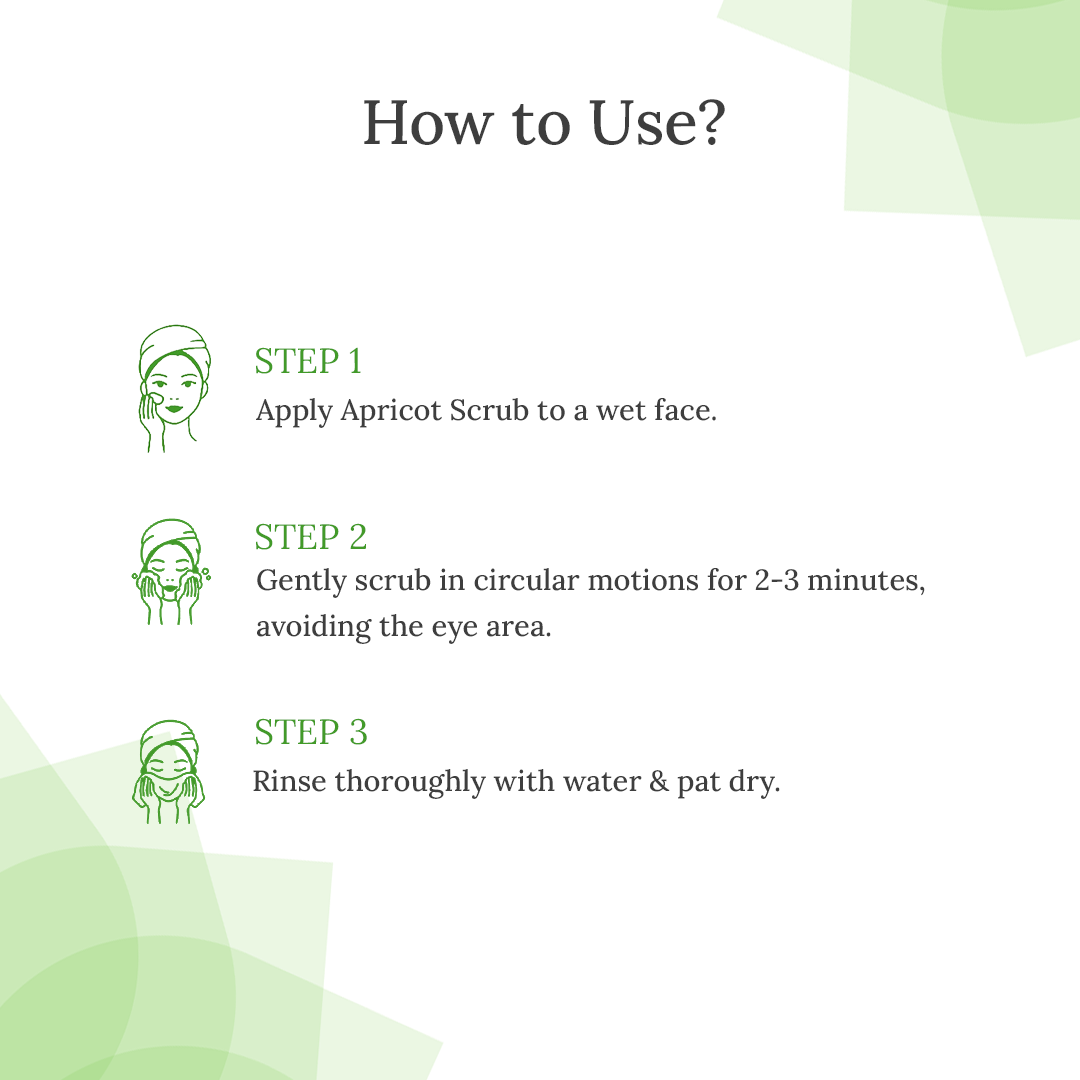 How to Use?

STEP 1
Apply Apricot Scrub to a wet face.

STEP 2
Gently scrub in circular motions for 2-3 minutes, avoiding the eye area.

STEP 3
Rinse thoroughly with water & pat dry.