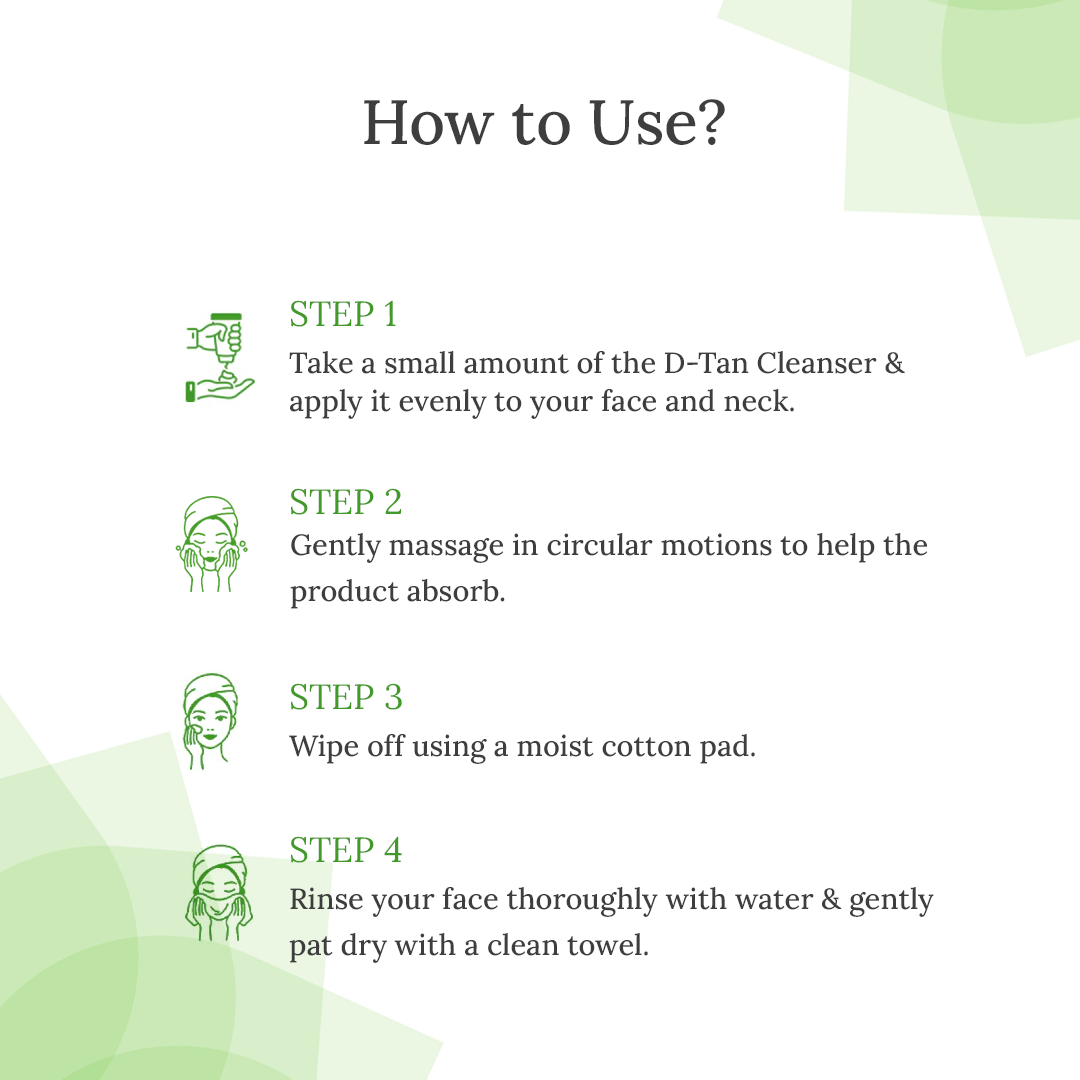 How to Use?

STEP 1
Take a small amount of the D-Tan Cleanser & apply it evenly to your face and neck.

STEP 2
Gently massage in circular motions to help the product absorb.

STEP 3
Wipe off using a moist cotton pad.

STEP 4
Rinse your face thoroughly with water & gently pat dry with a clean towel.