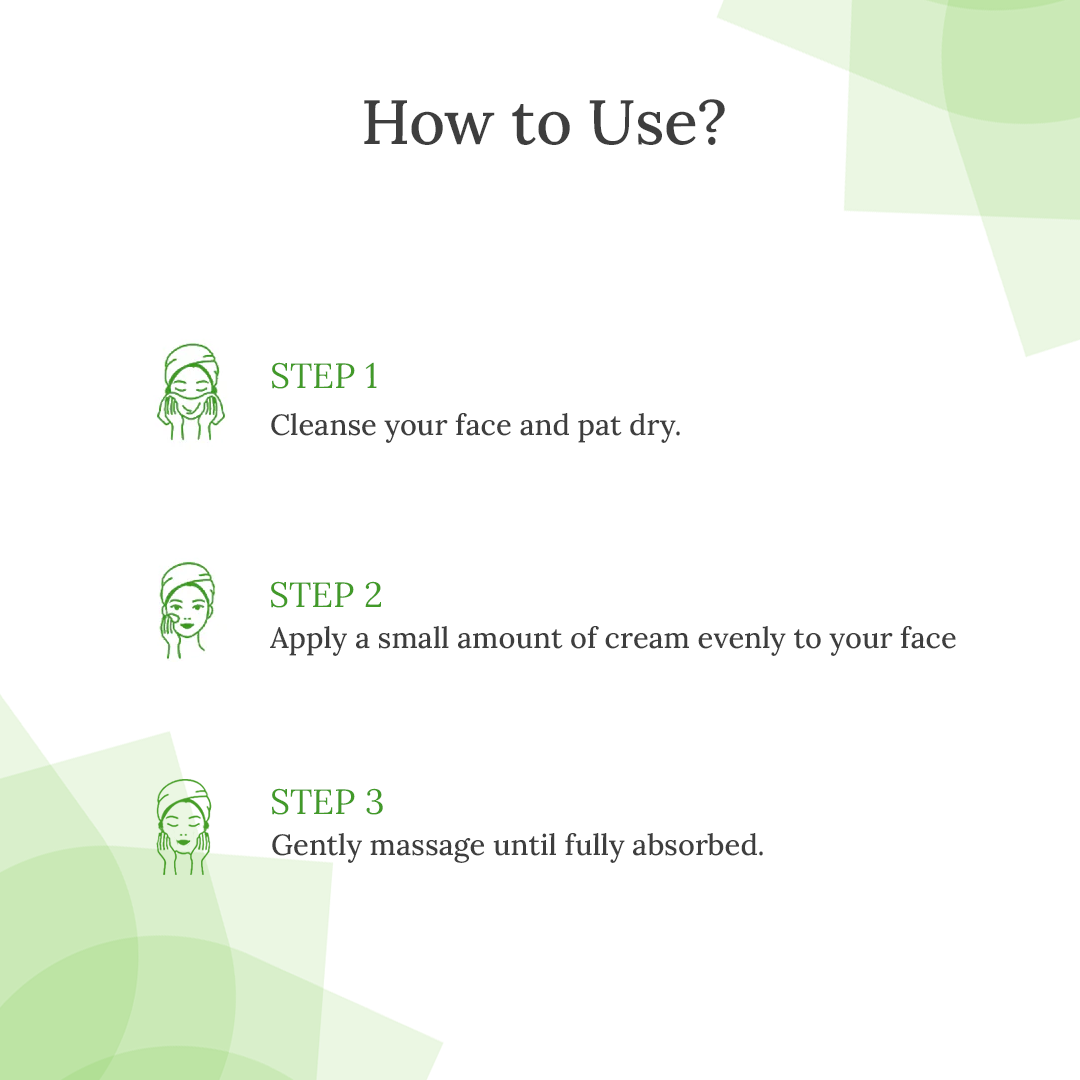 How to Use?

STEP 1
Cleanse your face and pat dry.

STEP 2
Apply a small amount of cream evenly to your face

STEP 3
Gently massage until fully absorbed.