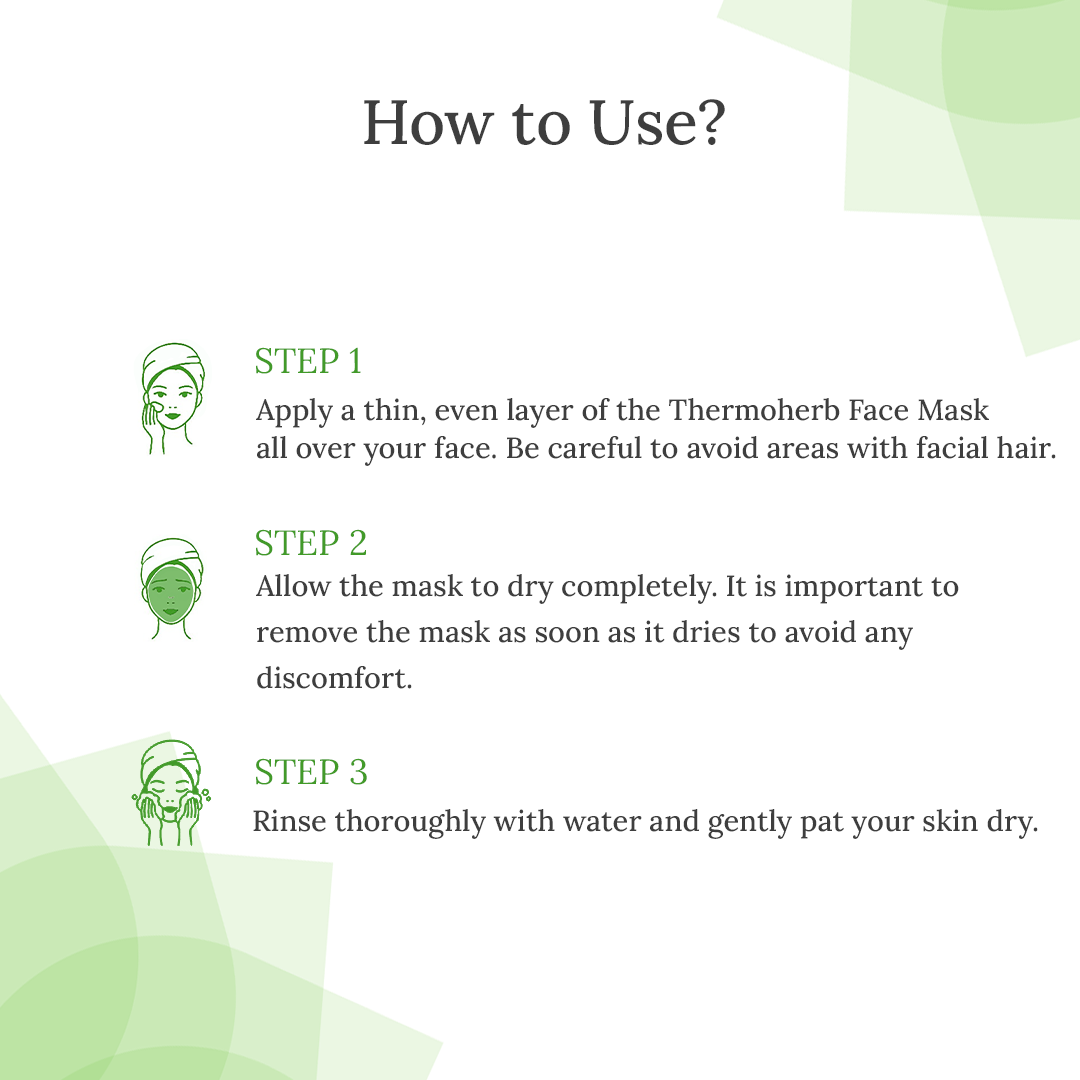 How to Use?

STEP 1
Apply a thin, even layer of the Thermoherb Face Mask all over your face. Be careful to avoid areas with facial hair.

STEP 2
Allow the mask to dry completely. It is important to remove the mask as soon as it dries to avoid any discomfort.

STEP 3
Rinse thoroughly with water and gently pat your skin dry.