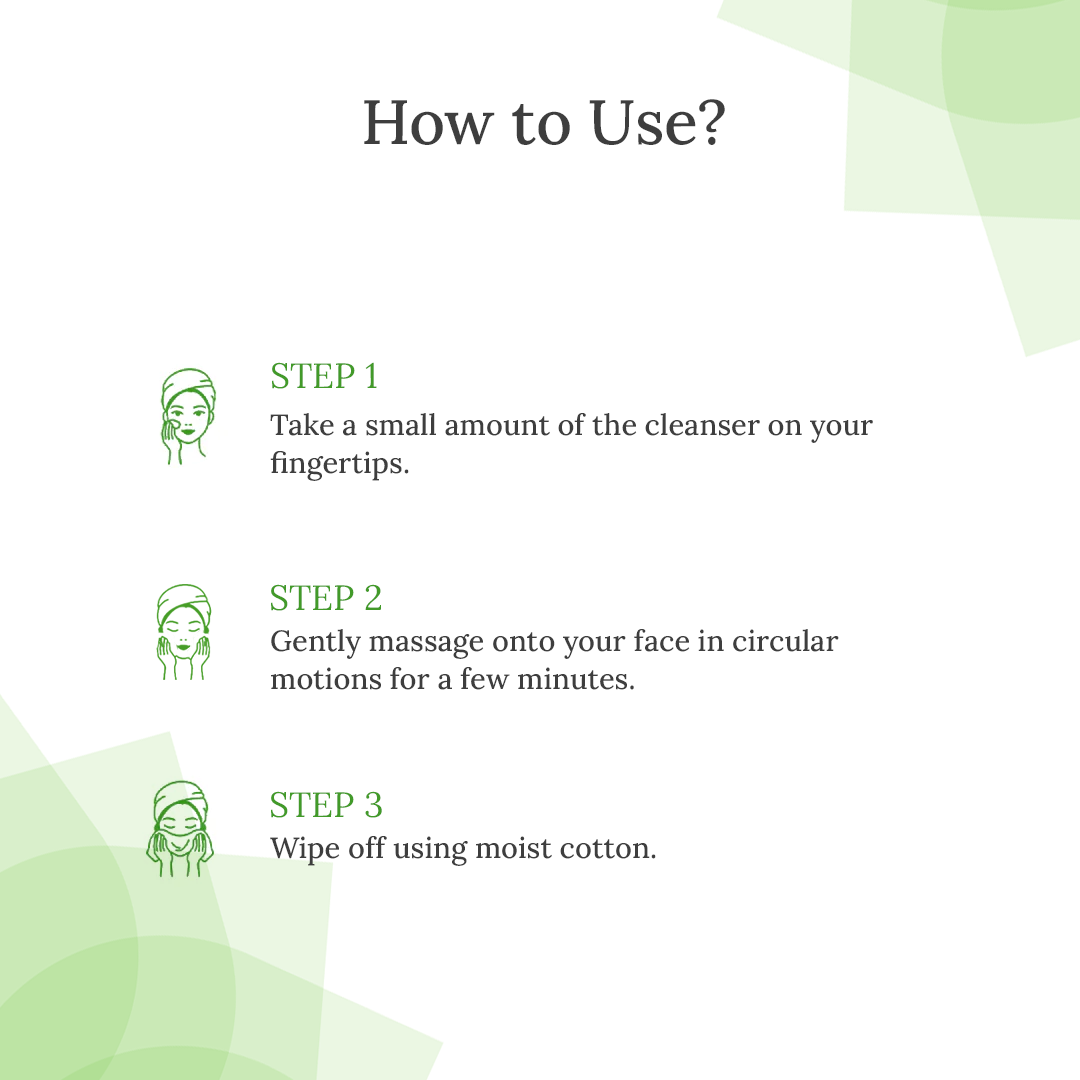 How to Use?

STEP 1
Take a small amount of the cleanser on your fingertips.

STEP 2
Gently massage onto your face in circular motions for a few minutes.

STEP 3
Wipe off using moist cotton.