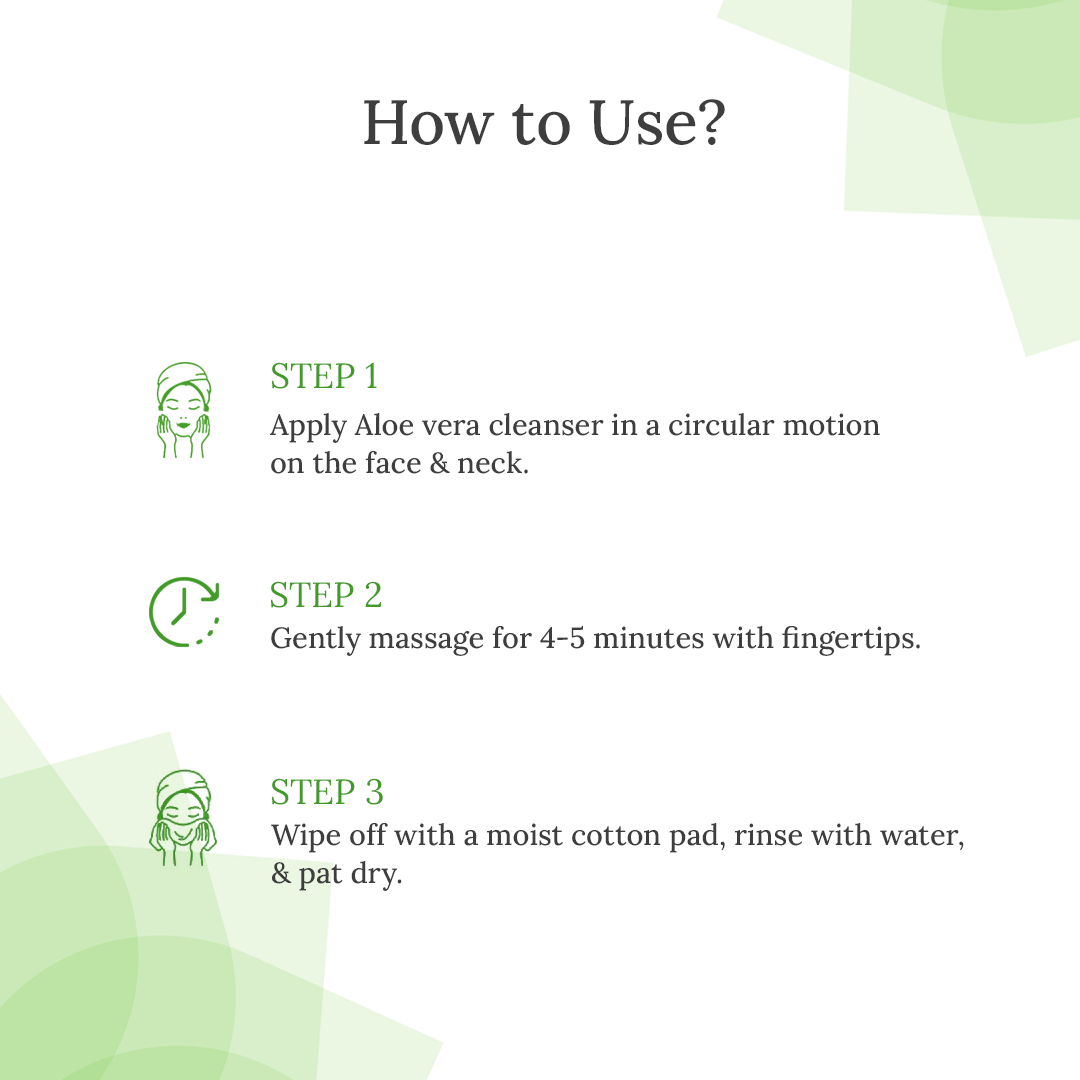 How to Use?

STEP 1
Apply Aloe vera cleanser in a circular motion on the face & neck.

STEP 2
Gently massage for 4-5 minutes with fingertips.

STEP 3
Wipe off with a moist cotton pad, rinse with water, & pat dry.