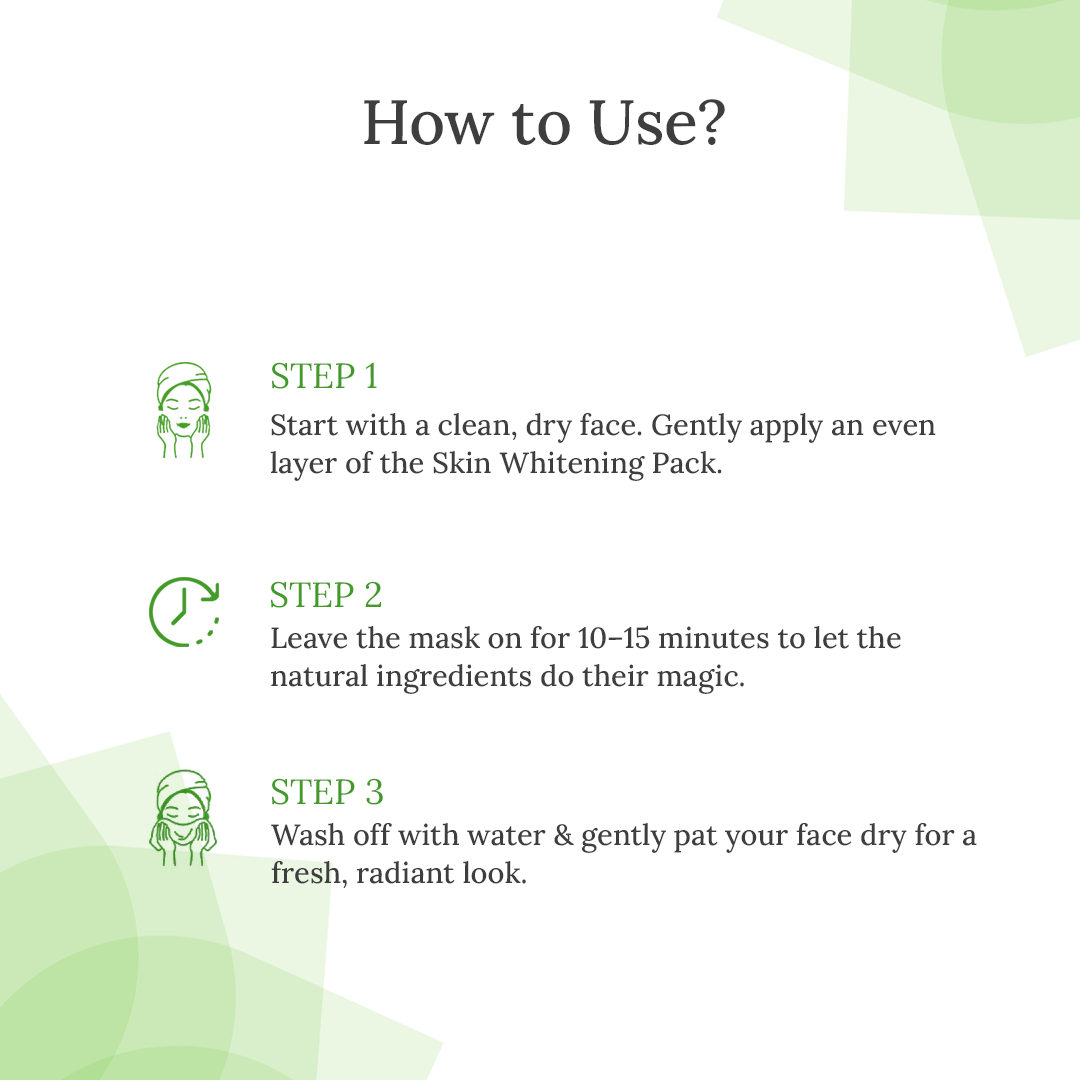 How to Use?

STEP 1
Start with a clean, dry face. Gently apply an even layer of the Skin Whitening Pack.

STEP 2
Leave the mask on for 10–15 minutes to let the natural ingredients do their magic.

STEP 3
Wash off with water & gently pat your face dry for a fresh, radiant look.