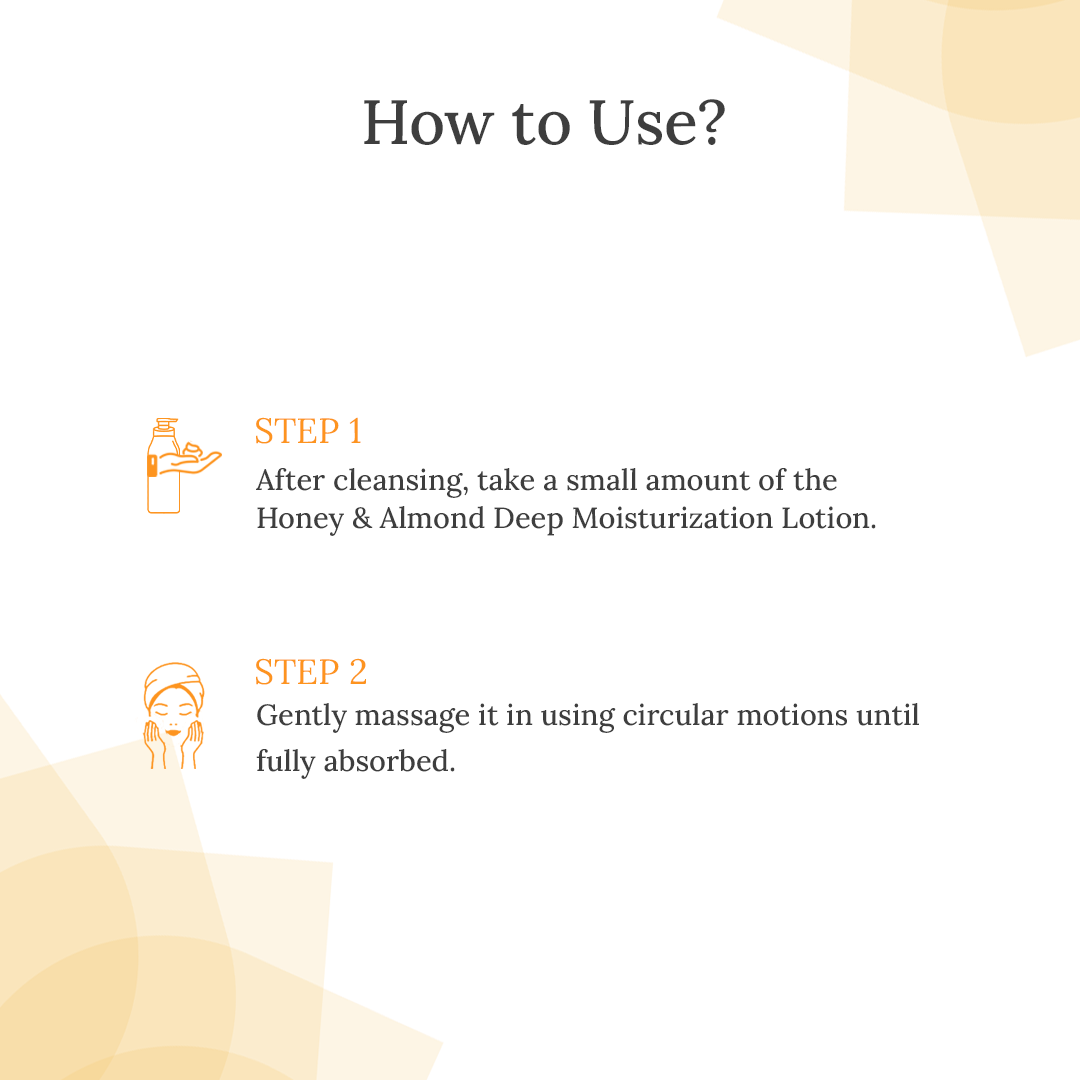 How to Use?

STEP 1
After cleansing, take a small amount of the Honey & Almond Deep Moisturization Lotion.

STEP 2
Gently massage it in using circular motions until fully absorbed.