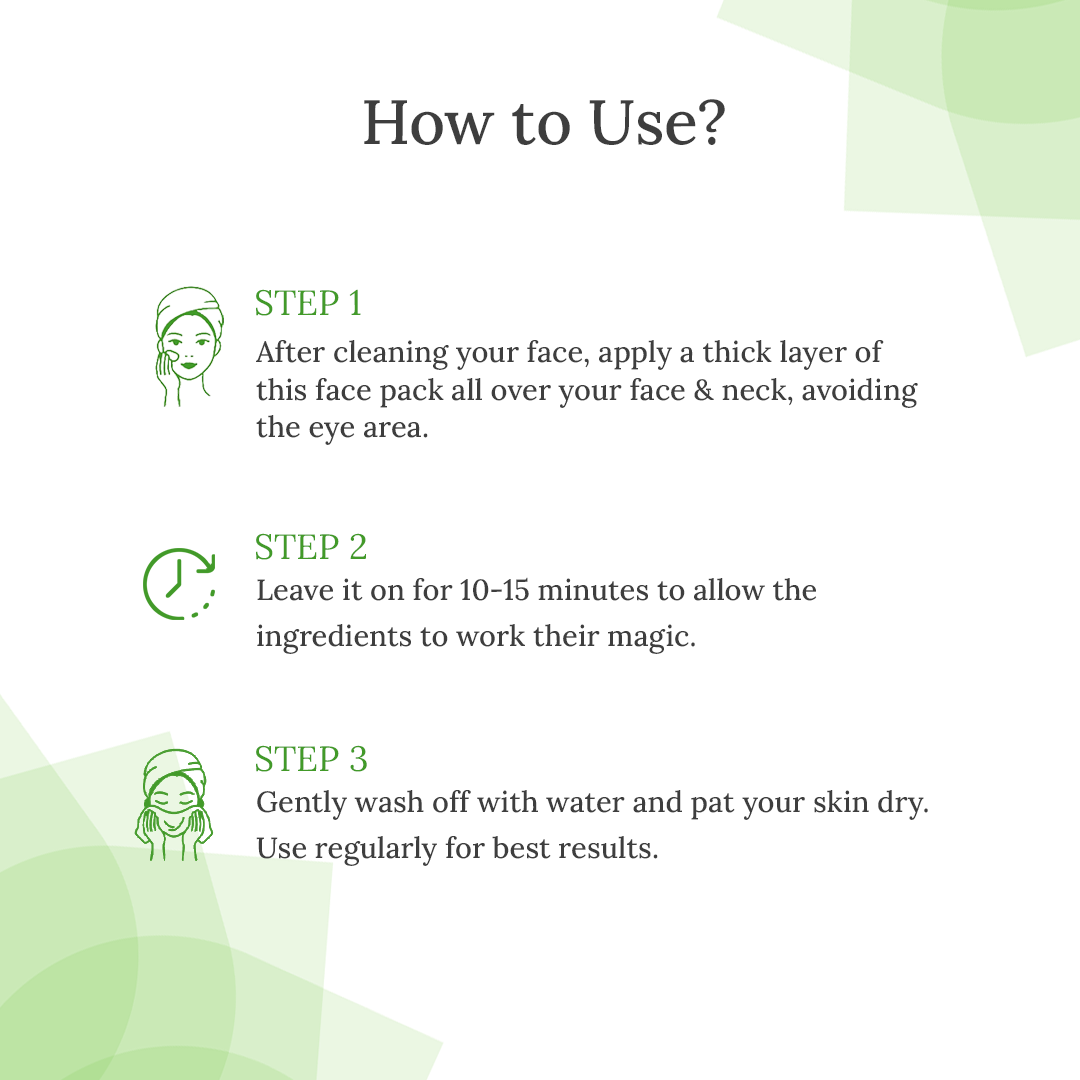 How to Use?

STEP 1
After cleaning your face, apply a thick layer of this face pack all over your face & neck, avoiding the eye area.

STEP 2
Leave it on for 10-15 minutes to allow the ingredients to work their magic.

STEP 3
Gently wash off with water and pat your skin dry. Use regularly for best results.