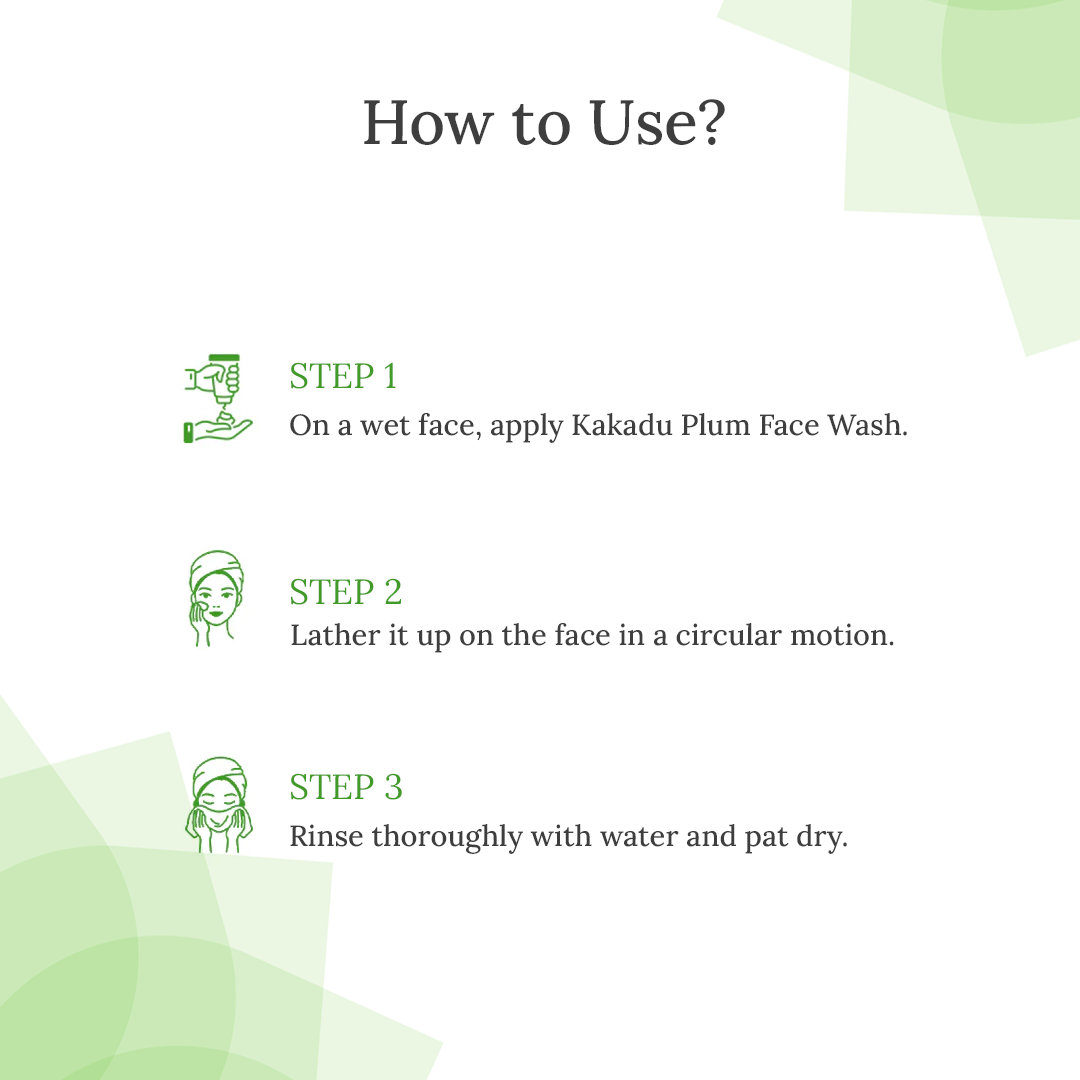 How to Use?

STEP 1
On a wet face, apply Kakadu Plum Face Wash.

STEP 2
Lather it up on the face in a circular motion.

STEP 3
Rinse thoroughly with water and pat dry.