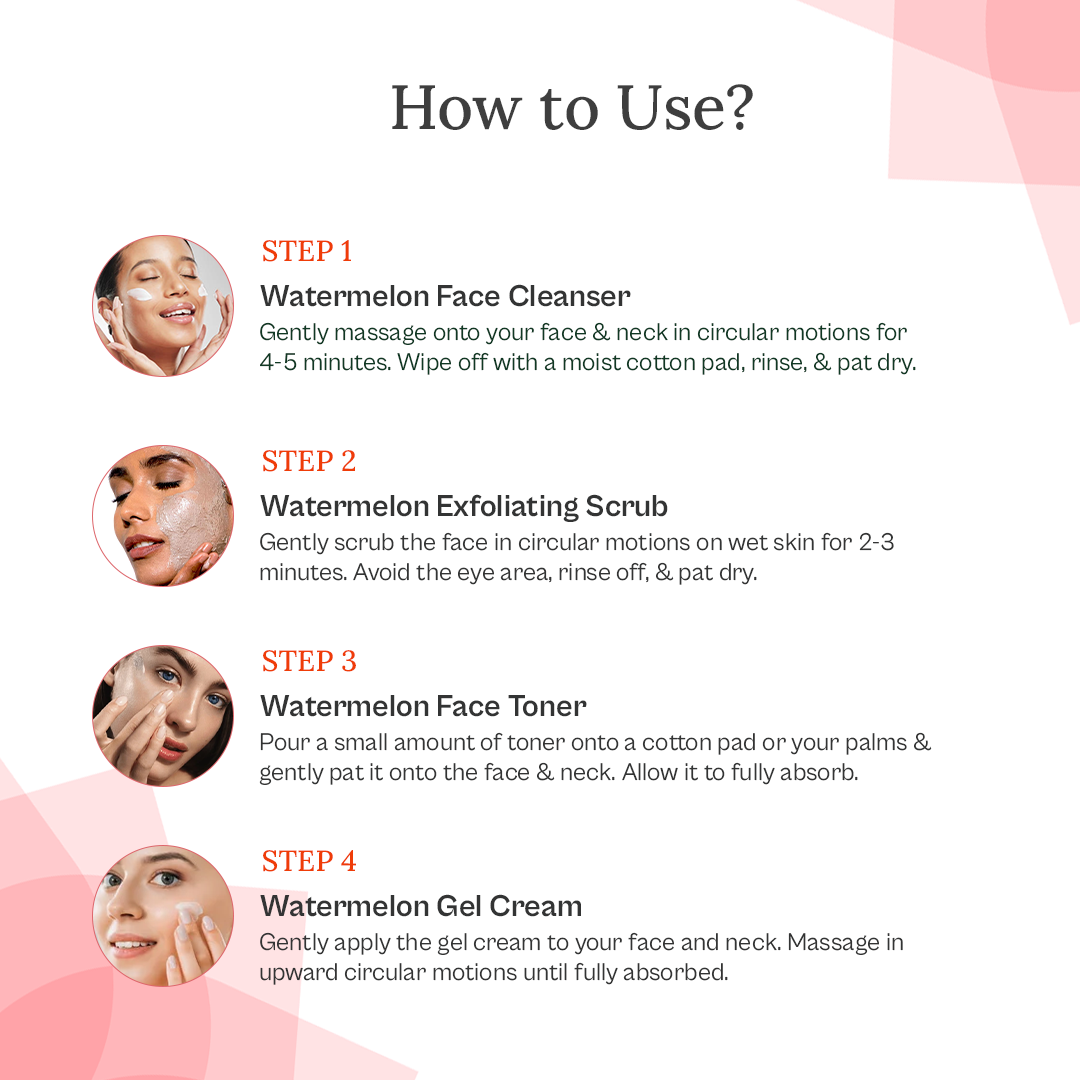 How to Use?

STEP 1

Watermelon Face Cleanser

Gently massage onto your face & neck in circular motions for 4-5 minutes. Wipe off with a moist cotton pad, rinse, & pat dry.

STEP 2

Watermelon Exfoliating Scrub

Gently scrub the face in circular motions on wet skin for 2-3 minutes. Avoid the eye area, rinse off, & pat dry.

STEP 3

Watermelon Face Toner

Pour a small amount of toner onto a cotton pad or your palms & gently pat it onto the face & neck. Allow it to fully absorb.

STEP 4

Watermelon Gel Cream

Gently apply the gel cream to your face and neck. Massage in upward circular motions until fully absorbed.